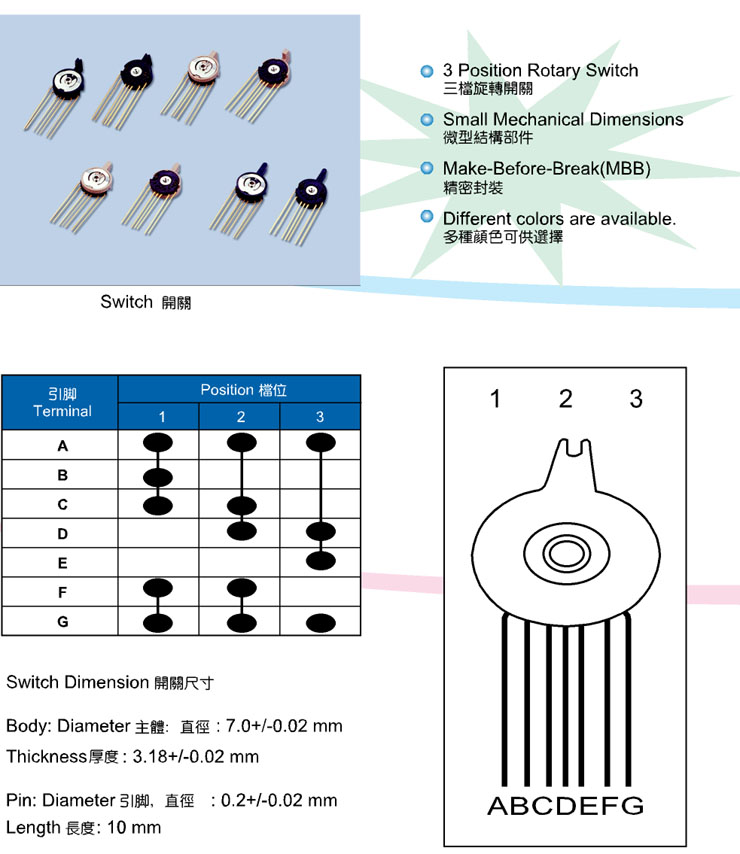 3 Position Rotary Switch
三檔旋轉開關

Small Mechanical Dimensions
微型結構部件

Make-Before-Break(MBB)
精密封裝

Different colors are available.
多種顏色可供選擇

Switch 開關

| 引脚 Terminal | Position 檔位 1 | 2 | 3 |
|---|---|---|---|
| A | ● | ● | ● |
| B | ● | | |
| C | ● | ● | |
| D | | ● | ● |
| E | | | ● |
| F | ● | ● | |
| G | ● | ● | ● |

1 2 3

ABCDEFG

Switch Dimension 開關尺寸

Body: Diameter 主體: 直徑 : 7.0+/-0.02 mm
Thickness厚度 : 3.18+/-0.02 mm

Pin: Diameter 引脚, 直徑 : 0.2+/-0.02 mm
Length 長度: 10 mm